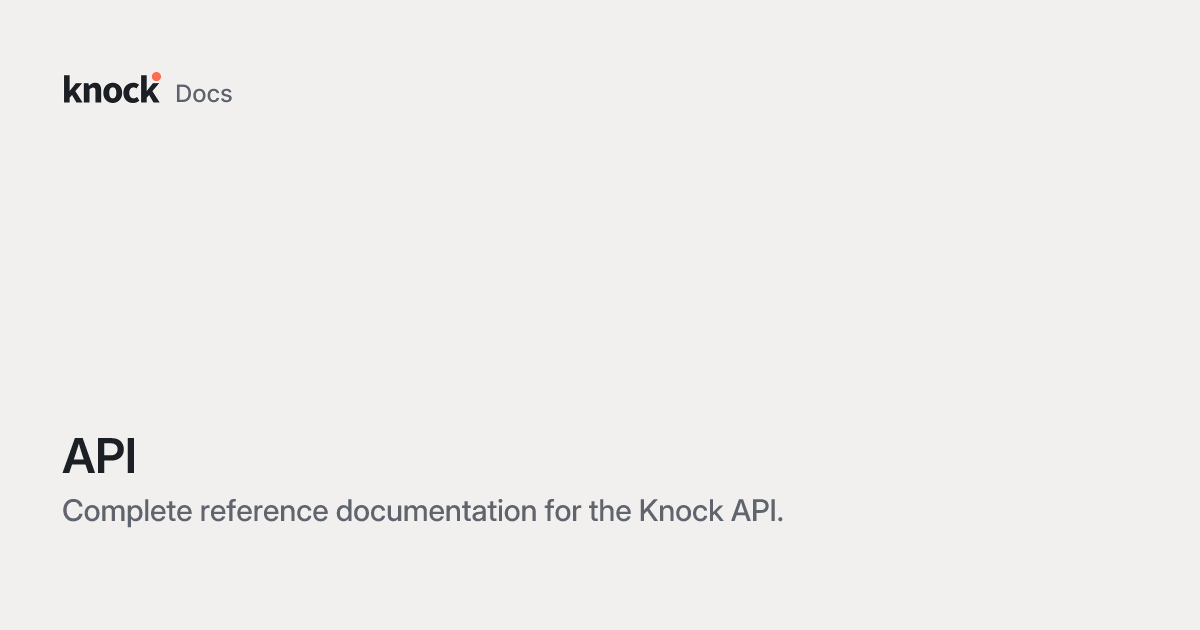 knock Docs

API

Complete reference documentation for the Knock API.