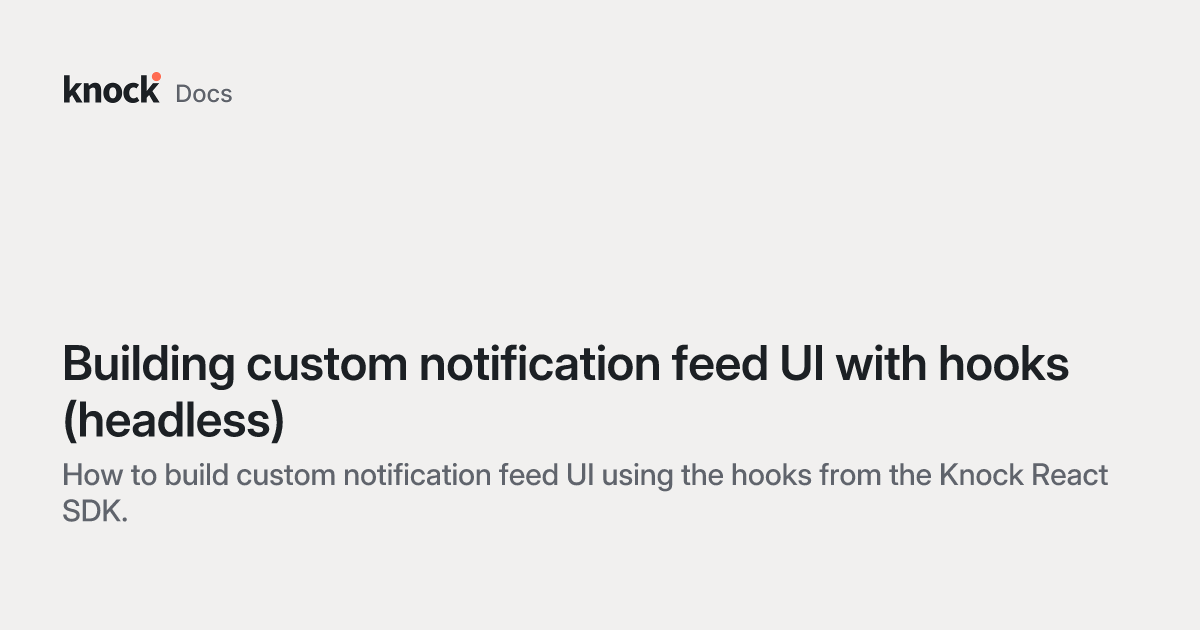 knock Docs

Building custom notification feed UI with hooks (headless)

How to build custom notification feed UI using the hooks from the Knock React SDK.