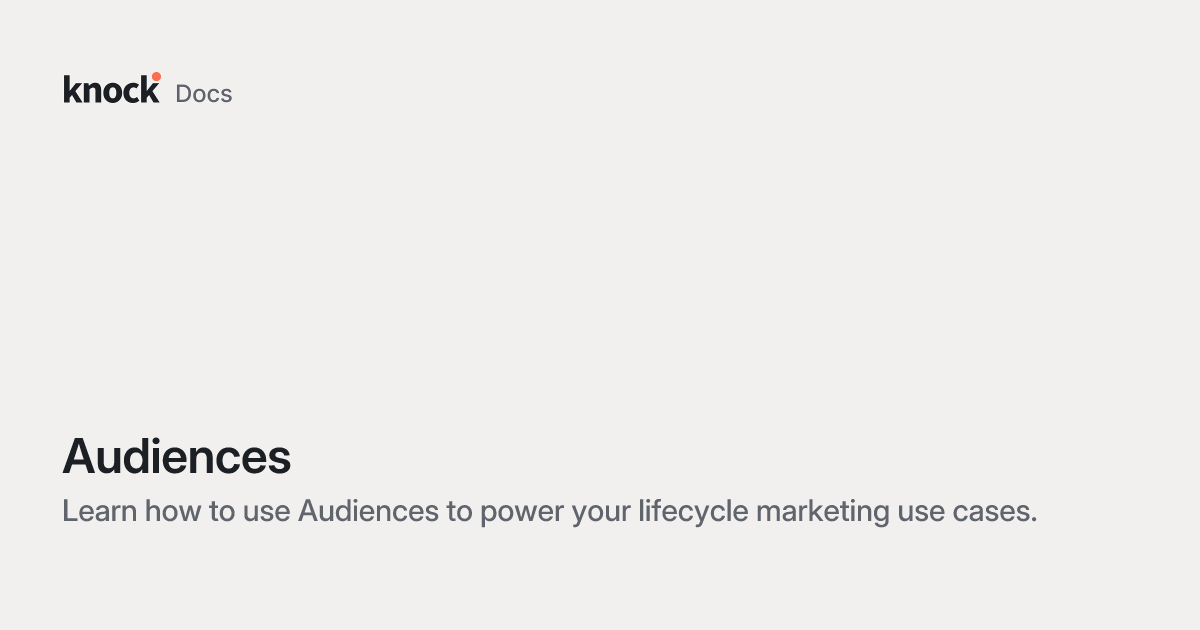 knock Docs

Audiences

Learn how to use Audiences to power your lifecycle marketing use cases.