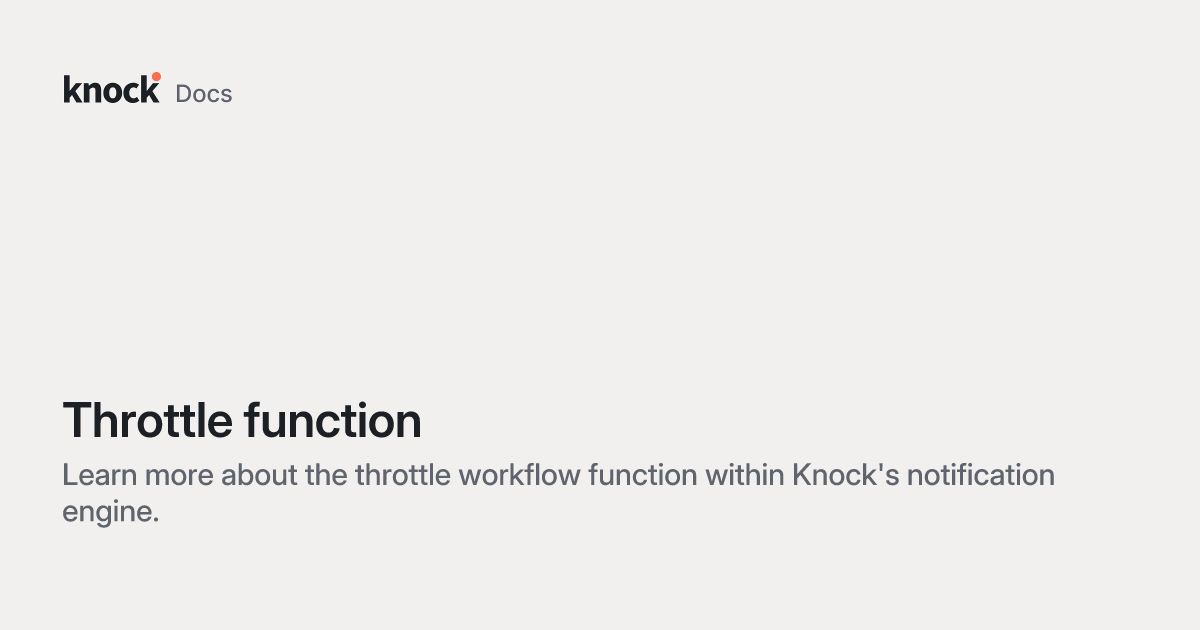 knock Docs

Throttle function

Learn more about the throttle workflow function within Knock's notification engine.